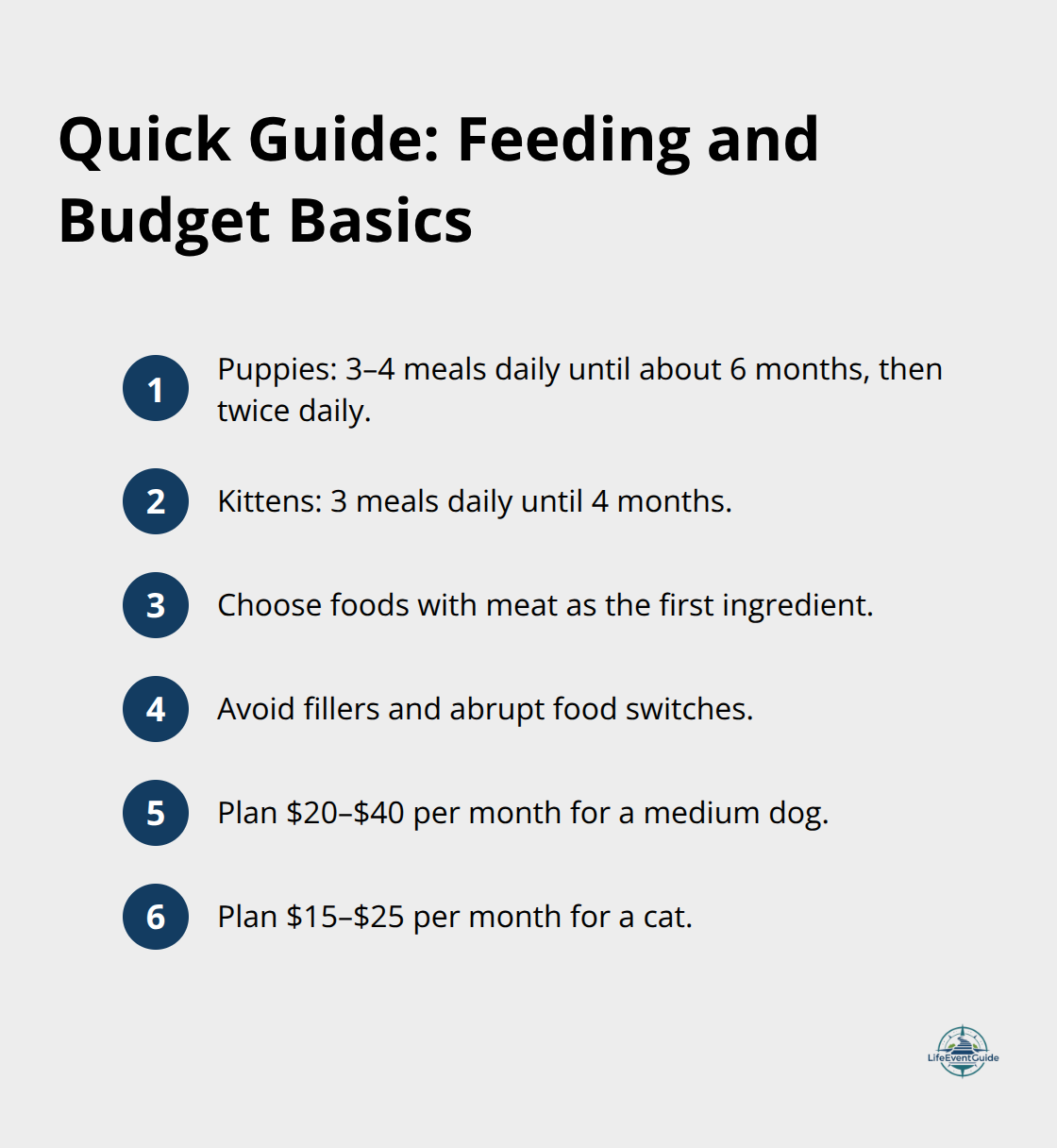 Quick Guide: Feeding and Budget Basics

1 Puppies: 3–4 meals daily until about 6 months, then twice daily.

2 Kittens: 3 meals daily until 4 months.

3 Choose foods with meat as the first ingredient.

4 Avoid fillers and abrupt food switches.

5 Plan \$20–\$40 per month for a medium dog.

6 Plan \$15–\$25 per month for a cat.

LifeEventGuide