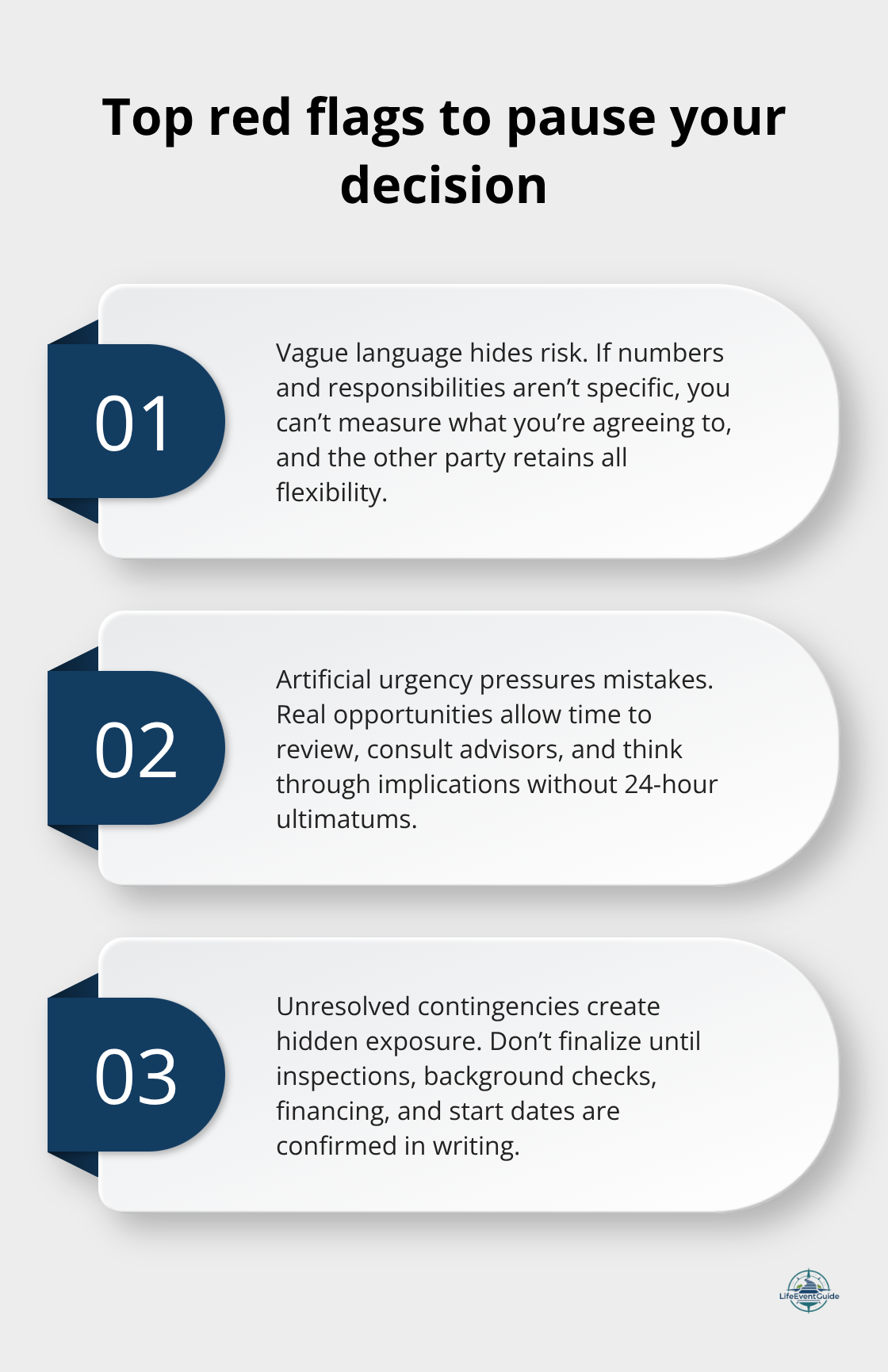 Top red flags to pause your decision

01

Vague language hides risk. If numbers and responsibilities aren't specific, you can't measure what you're agreeing to, and the other party retains all flexibility.

02

Artificial urgency pressures mistakes. Real opportunities allow time to review, consult advisors, and think through implications without 24-hour ultimatums.

03

Unresolved contingencies create hidden exposure. Don't finalize until inspections, background checks, financing, and start dates are confirmed in writing.

LifeEventGuide