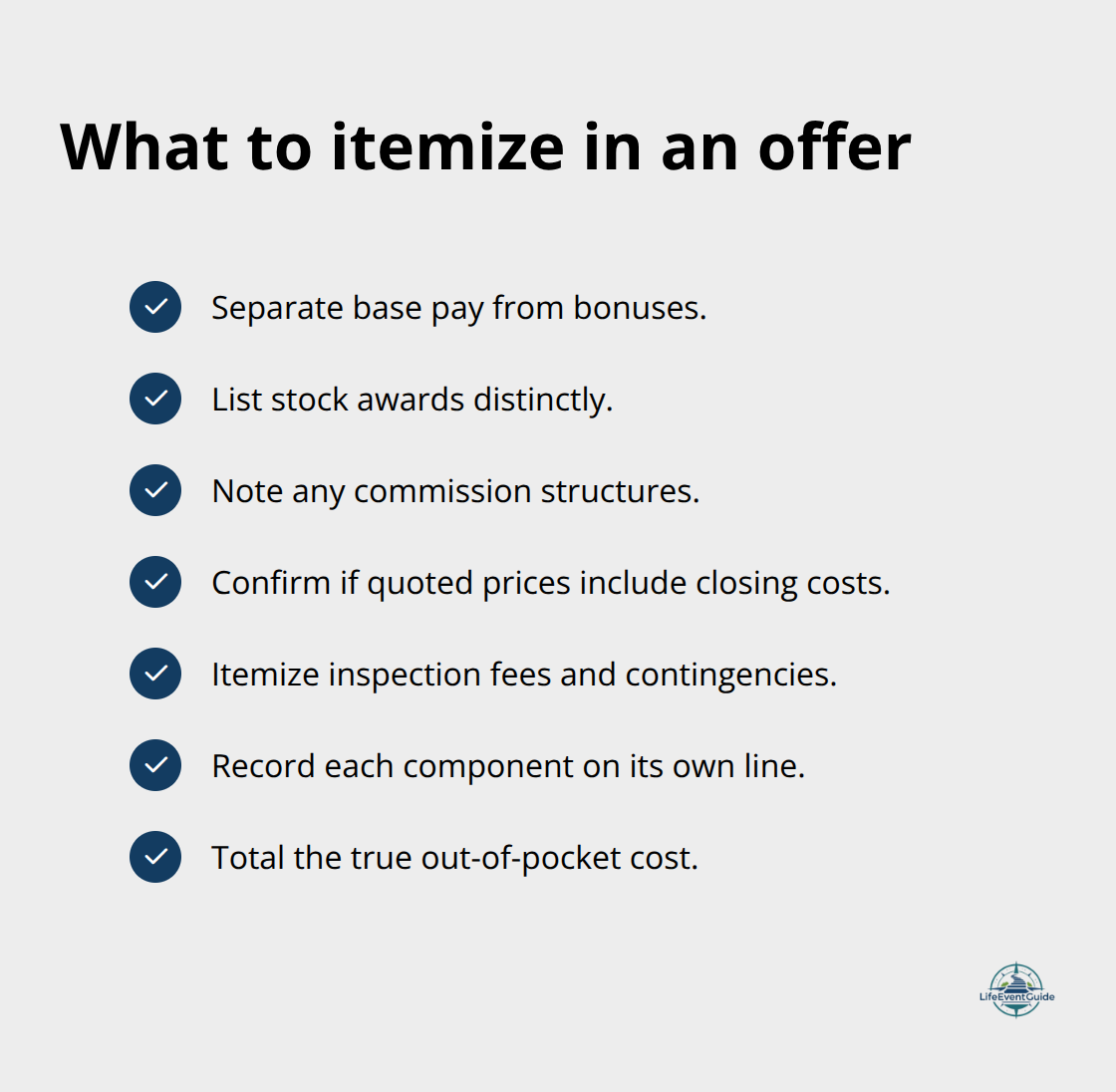 What to itemize in an offer

Separate base pay from bonuses.

List stock awards distinctly.

Note any commission structures.

Confirm if quoted prices include closing costs.

Itemize inspection fees and contingencies.

Record each component on its own line.

Total the true out-of-pocket cost.

LifeEventGuide