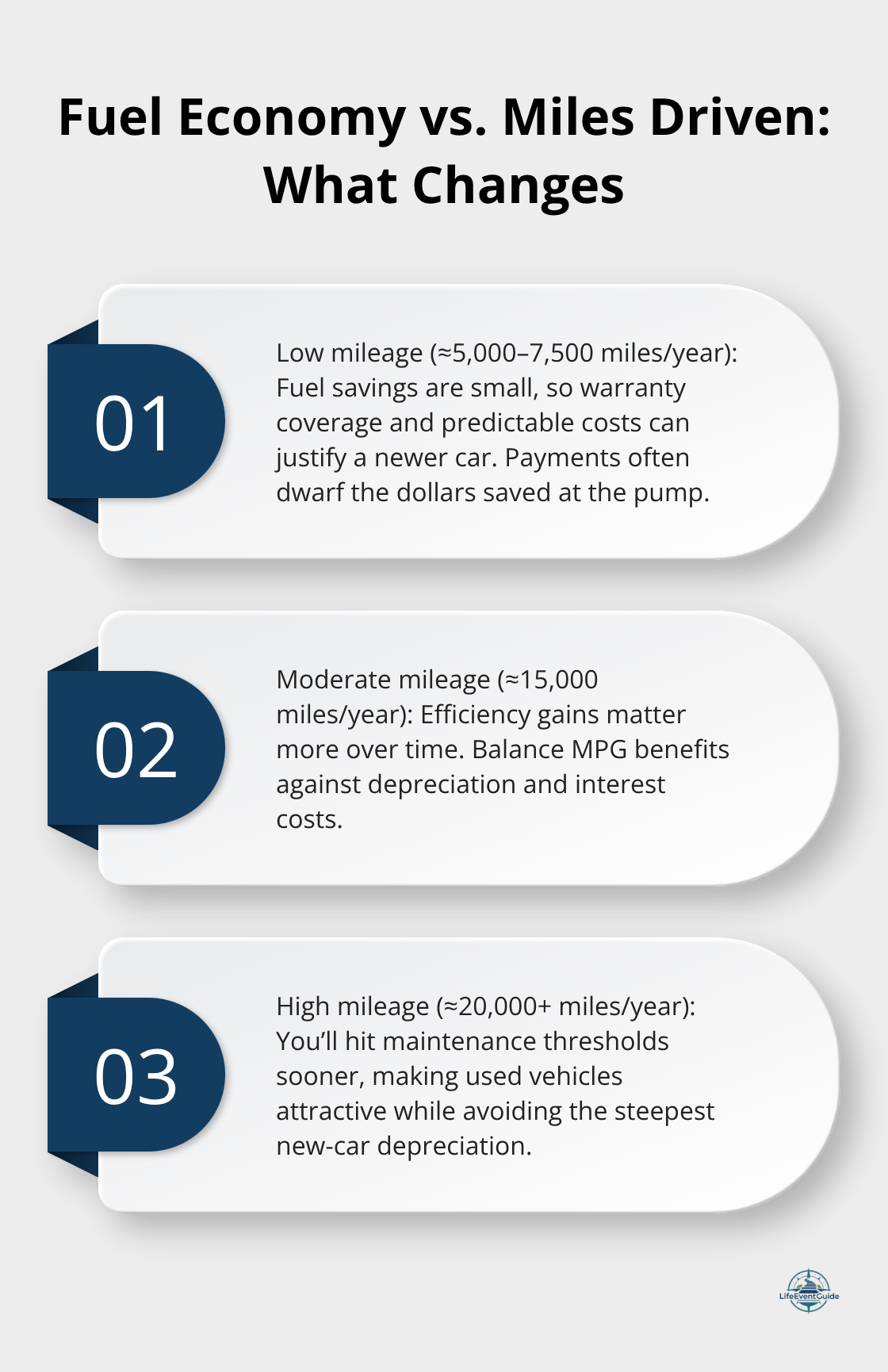 Fuel Economy vs. Miles Driven: What Changes

01

Low mileage (≈5,000–7,500 miles/year): Fuel savings are small, so warranty coverage and predictable costs can justify a newer car. Payments often dwarf the dollars saved at the pump.

02

Moderate mileage (≈15,000 miles/year): Efficiency gains matter more over time. Balance MPG benefits against depreciation and interest costs.

03

High mileage (≈20,000+ miles/year): You'll hit maintenance thresholds sooner, making used vehicles attractive while avoiding the steepest new-car depreciation.

LifeEventGuide