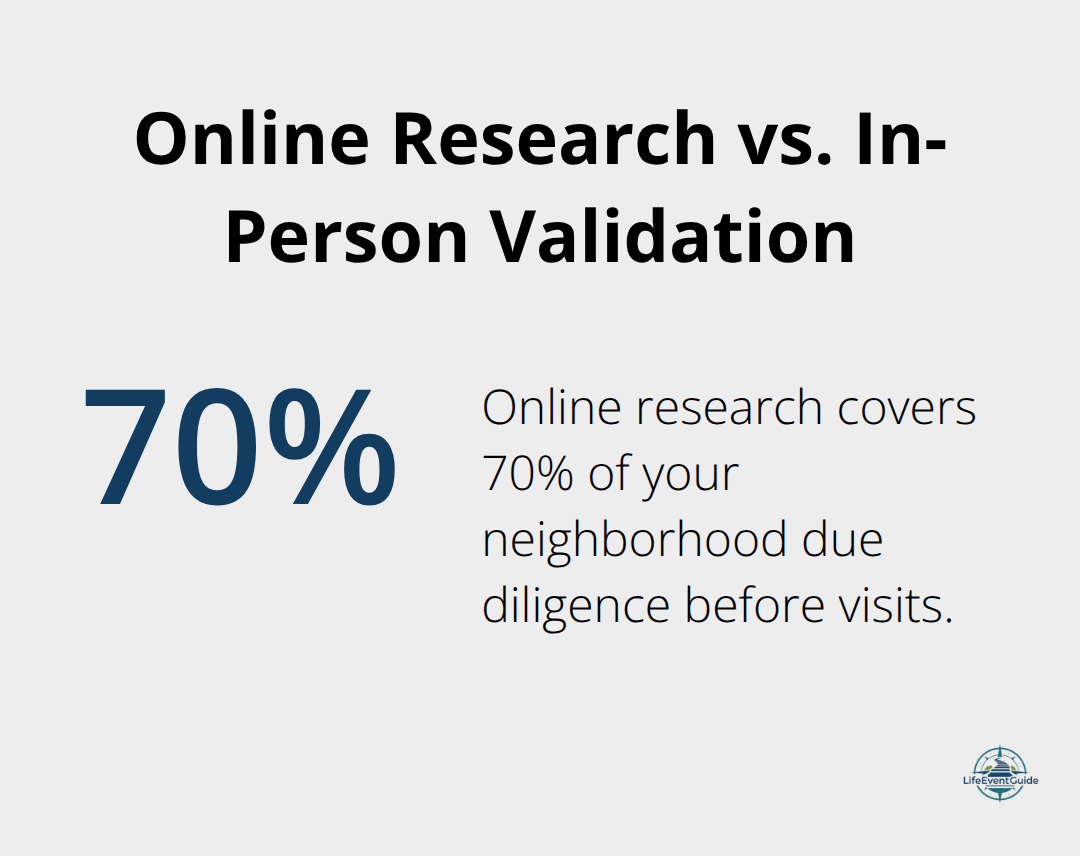 Online Research vs. In-Person Validation

70%

Online research covers 70% of your neighborhood due diligence before visits.

LifeEventGuide