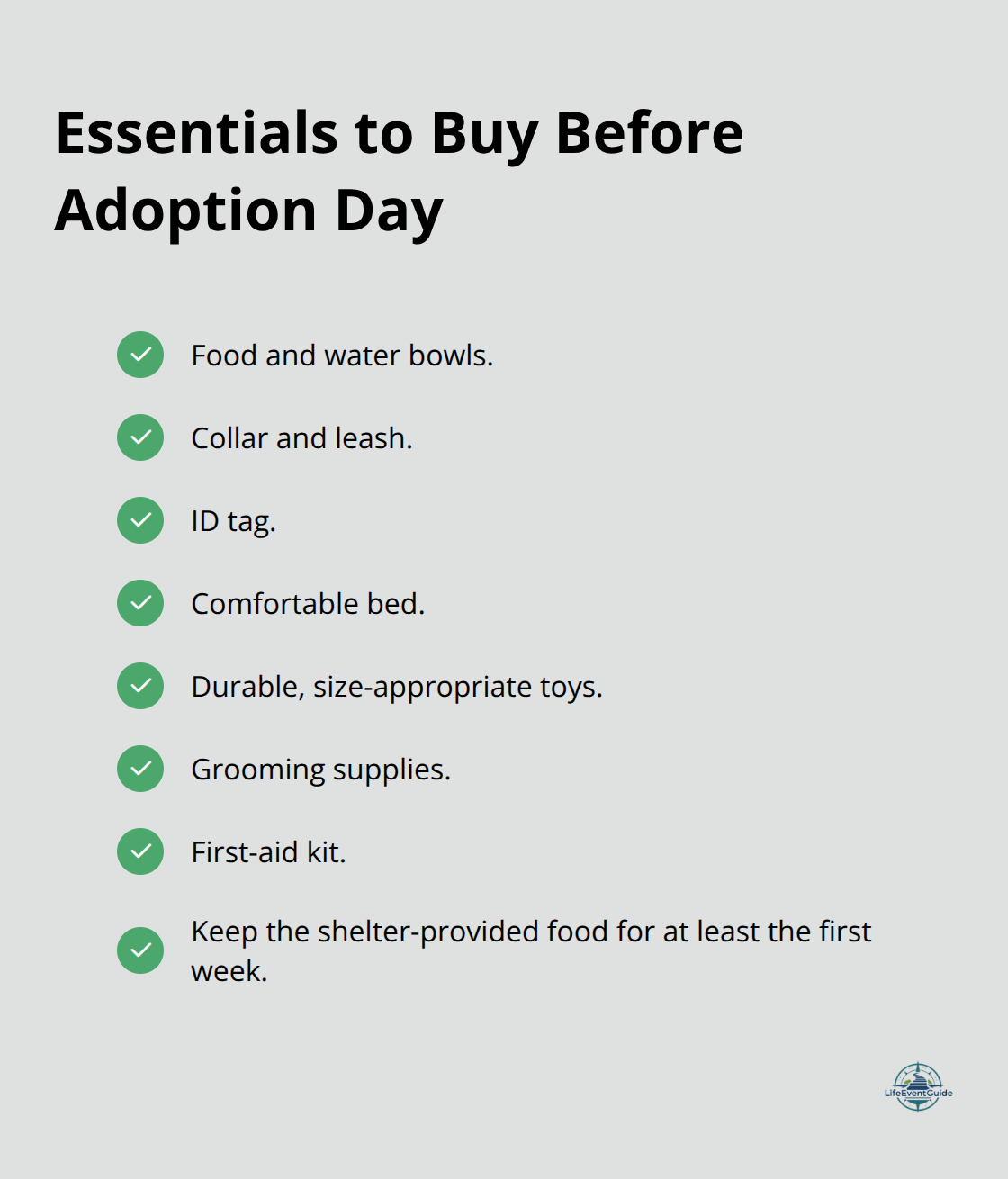 Essentials to Buy Before Adoption Day

Food and water bowls.

Collar and leash.

ID tag.

Comfortable bed.

Durable, size-appropriate toys.

Grooming supplies.

First-aid kit.

Keep the shelter-provided food for at least the first week.

LifeEventGuide